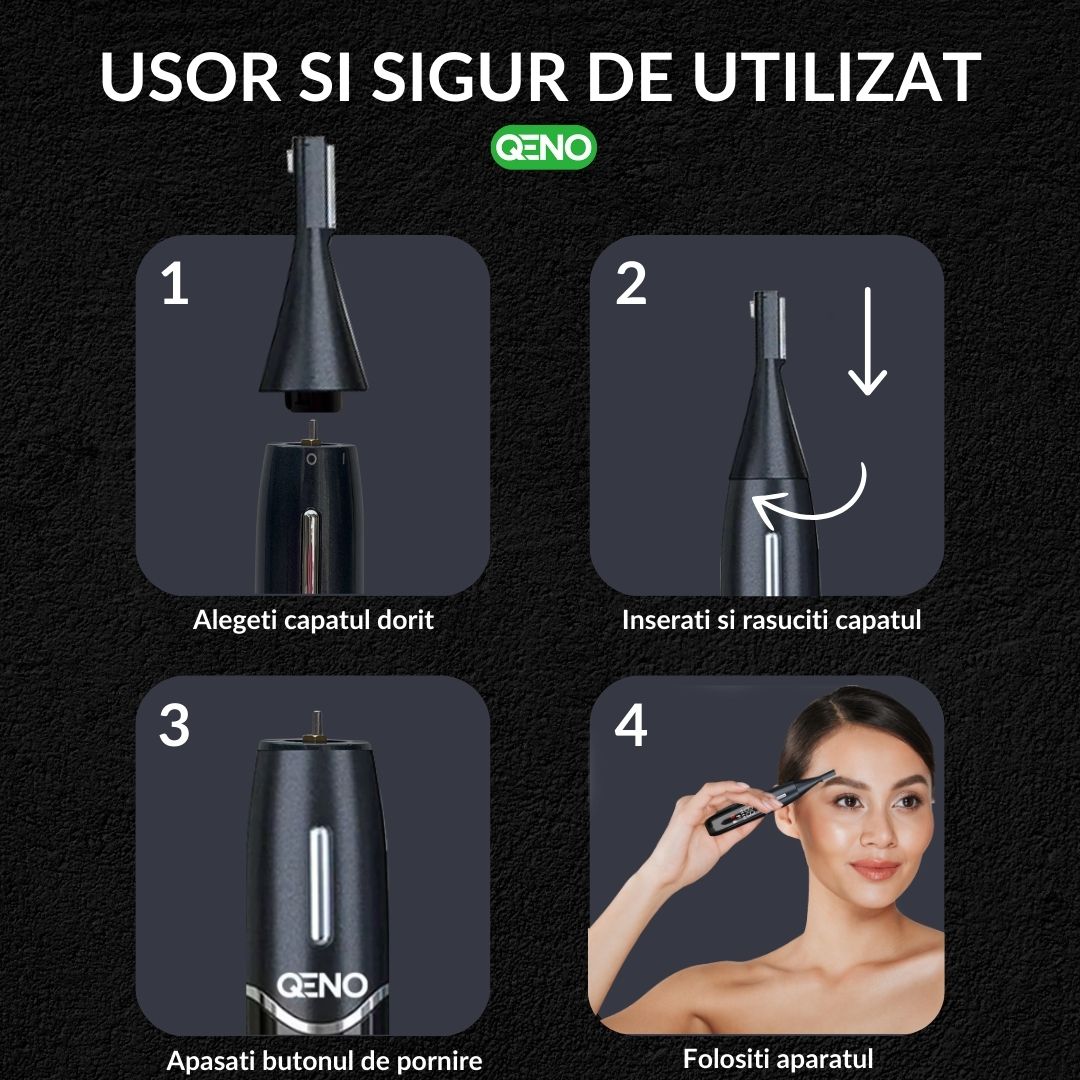 USOR SI SIGUR DE UTILIZAT

QENO

1

Alegeti capatul dorit

2

Inserati si rasuciti capatul

3

QENO

Apasati butonul de pornire

4

Folositi aparatul